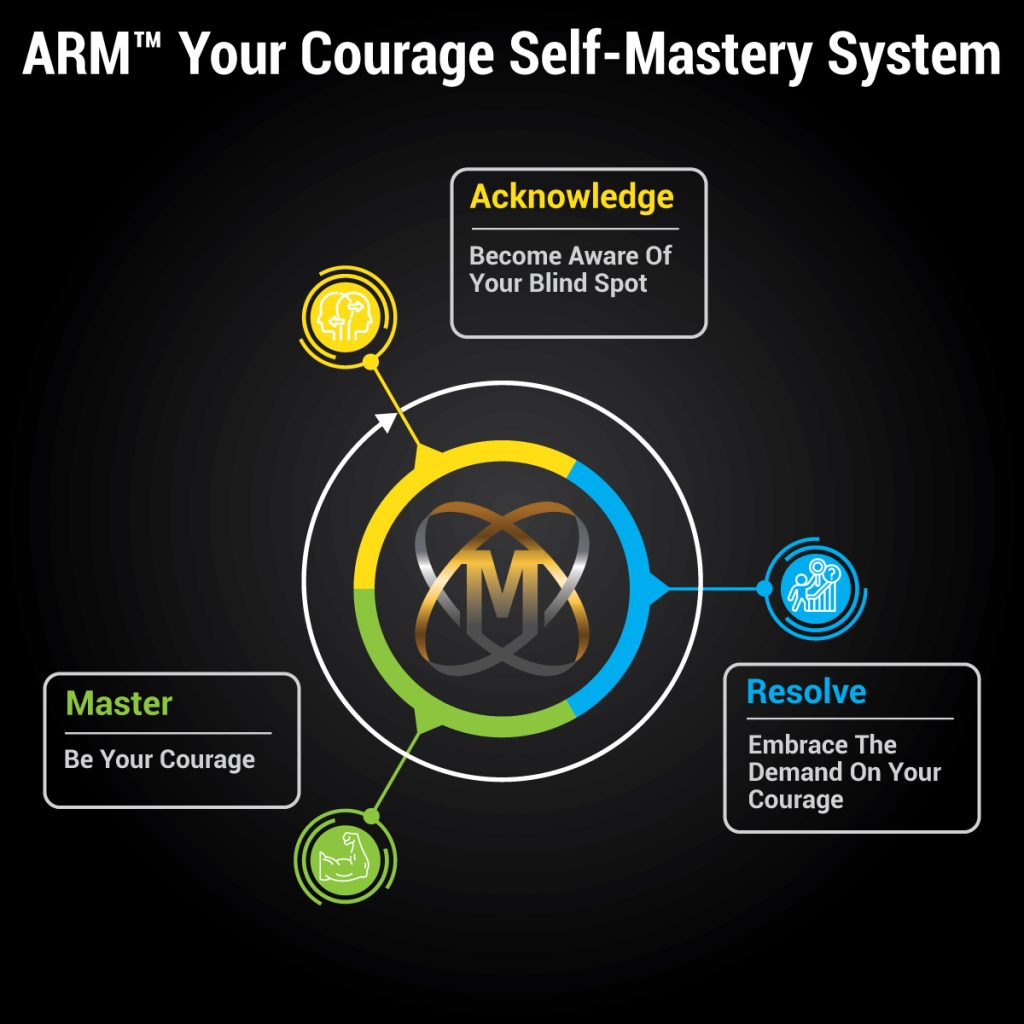 ARM™ Your Courage Self-Mastery System

Acknowledge

Become Aware Of Your Blind Spot

M

Resolve

Embrace The Demand On Your Courage

Master

Be Your Courage